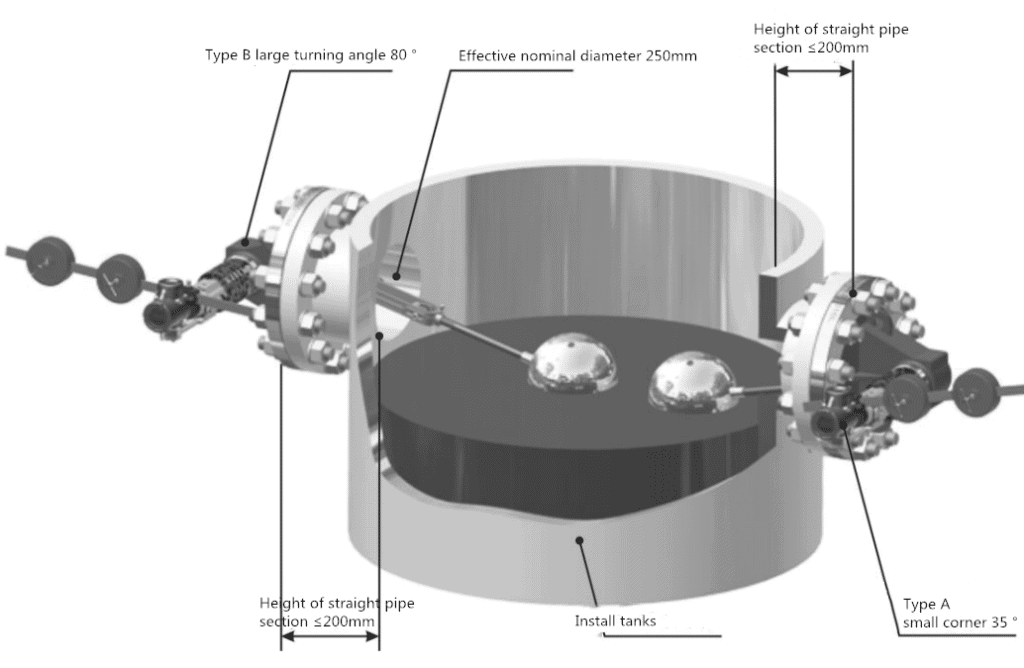 Type B large turning angle 80 °

Effective nominal diameter 250mm

Height of straight pipe section ≤200mm

Height of straight pipe section ≤200mm

Install tanks

Type A small corner 35 °