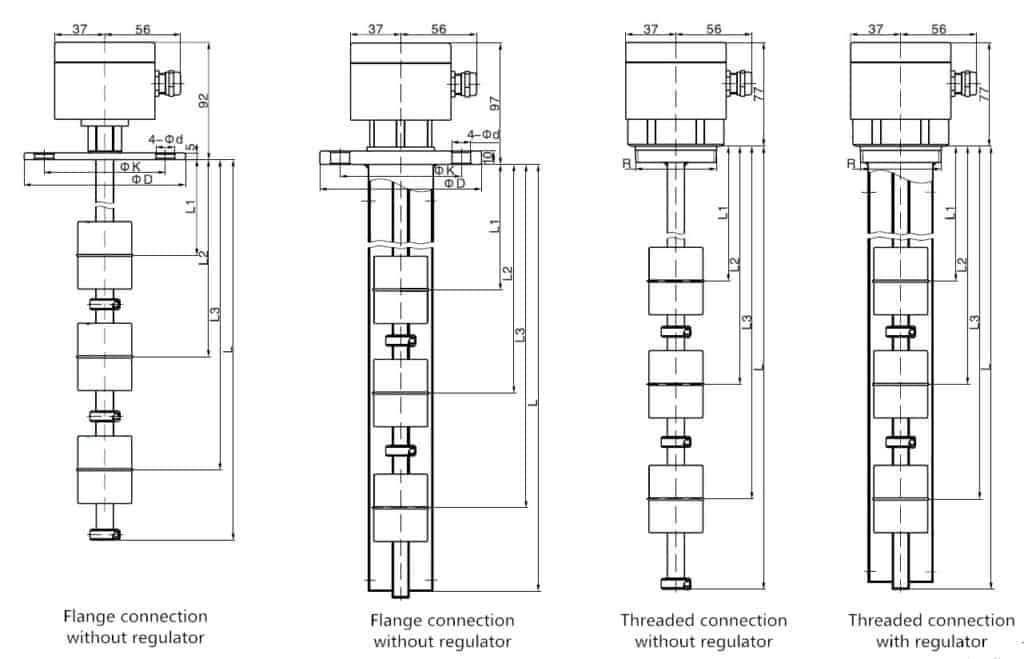 37
56
92
4-Φd
5
ΦK
ΦD
L1
L2
L3
L

Flange connection without regulator

37
56
97
4-Φd
10
ΦK
ΦD
L1
L2
L3
L

Flange connection without regulator

37
56
77
R
L1
L2
L3
L

Threaded connection without regulator

37
56
77
R
L1
L2
L3
L

Threaded connection with regulator