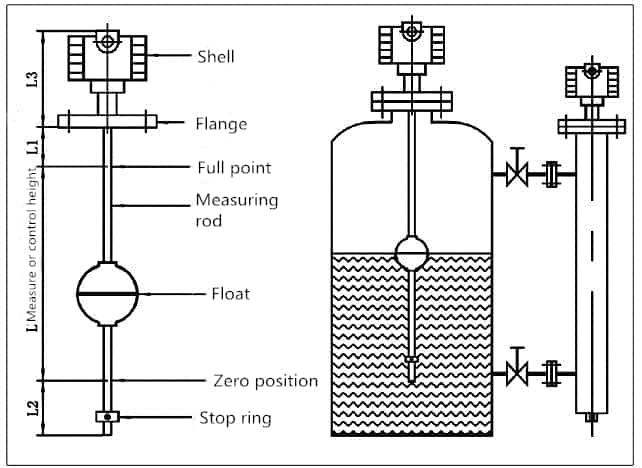 L3
L1
L Measure or control height
L2
Shell
Flange
Full point
Measuring rod
Float
Zero position
Stop ring