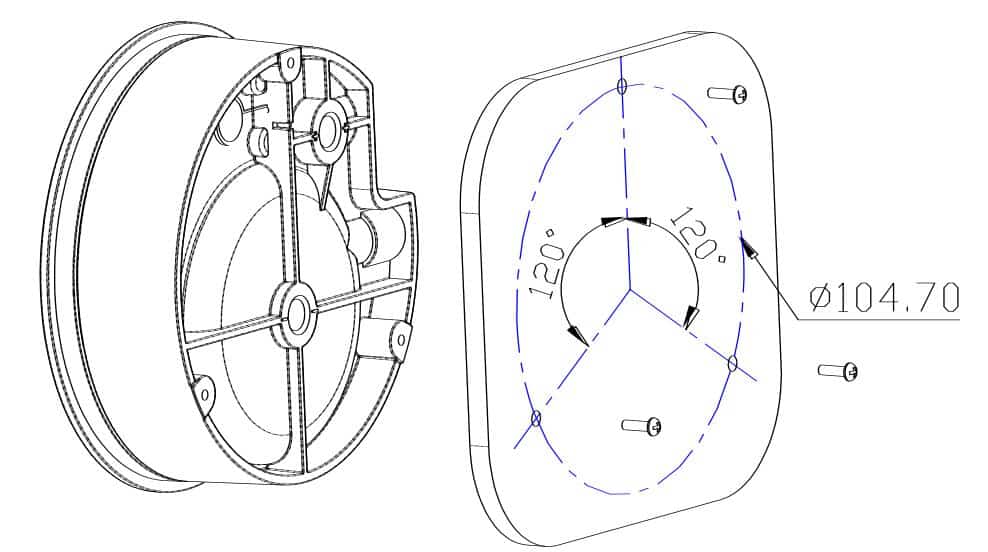 120°
120°
Ø104.70