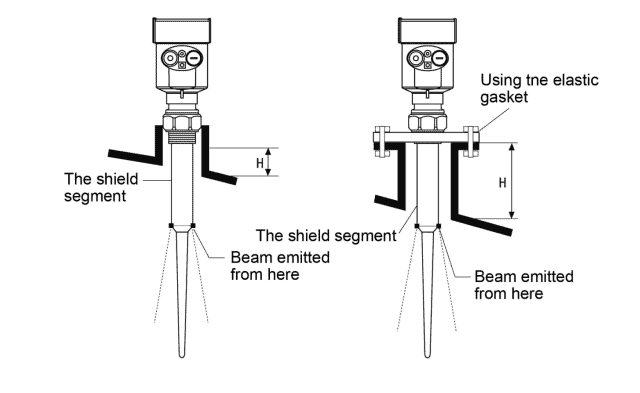 H

The shield segment

Beam emitted from here

Using tne elastic gasket

H

The shield segment

Beam emitted from here