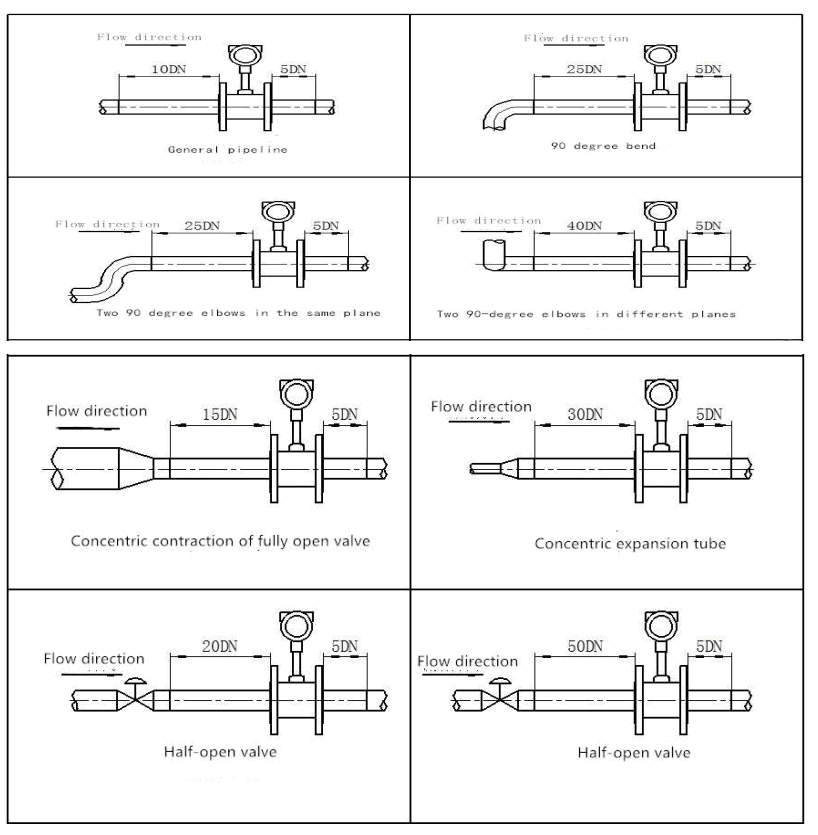 Flow direction
10DN
5DN
General pipeline

Flow direction
25DN
5DN
90 degree bend

Flow direction
25DN
5DN
Two 90 degree elbows in the same plane

Flow direction
40DN
5DN
Two 90-degree elbows in different planes

Flow direction
15DN
5DN
Concentric contraction of fully open valve

Flow direction
30DN
5DN
Concentric expansion tube

Flow direction
20DN
5DN
Half-open valve

Flow direction
50DN
5DN
Half-open valve