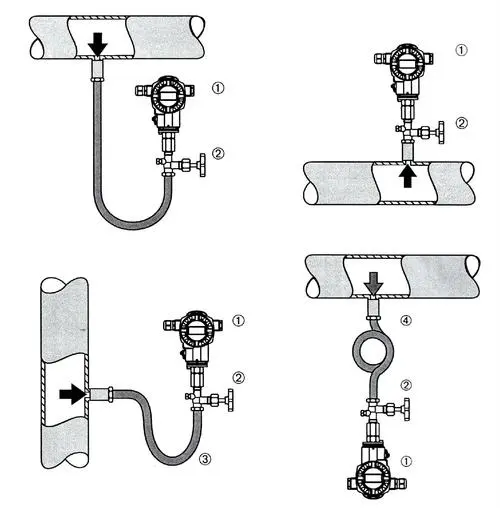 ①
②
①
②
①
②
③
④
②
①